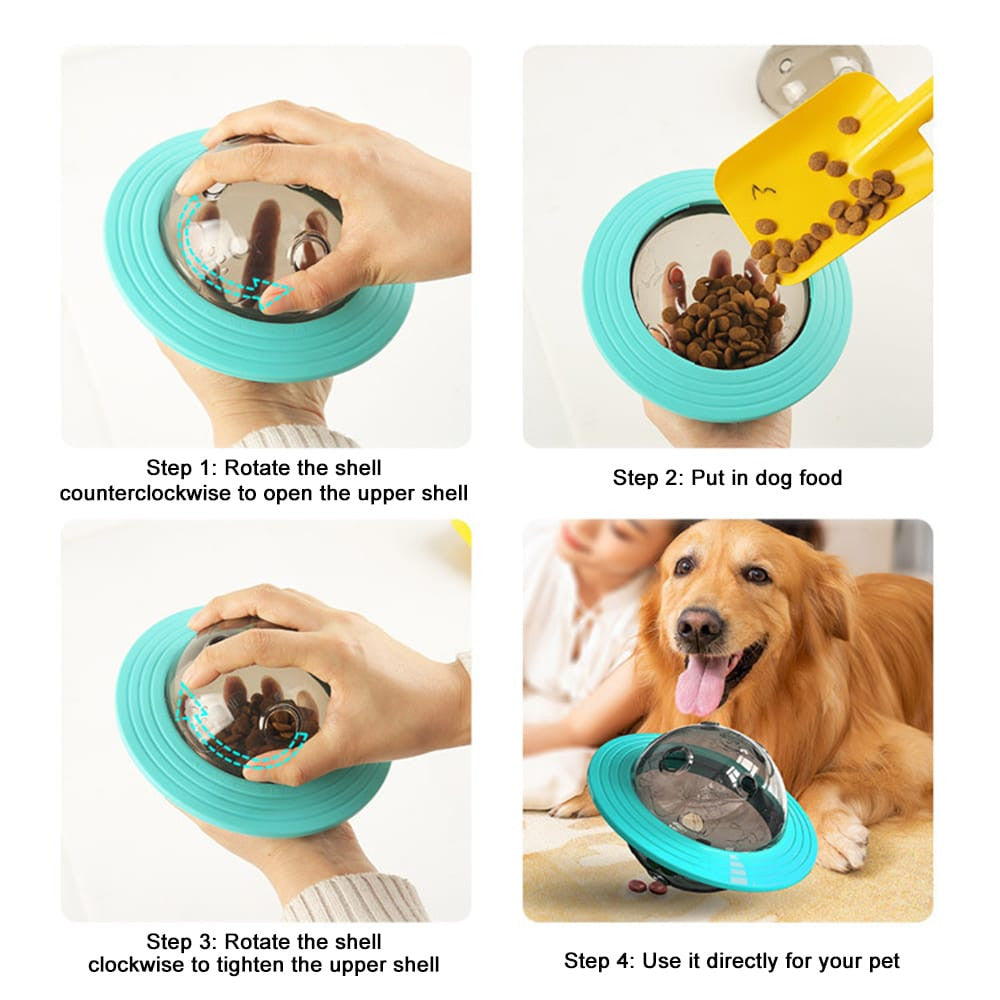 Step 1: Rotate the shell counterclockwise to open the upper shell

Step 2: Put in dog food

Step 3: Rotate the shell clockwise to tighten the upper shell

Step 4: Use it directly for your pet